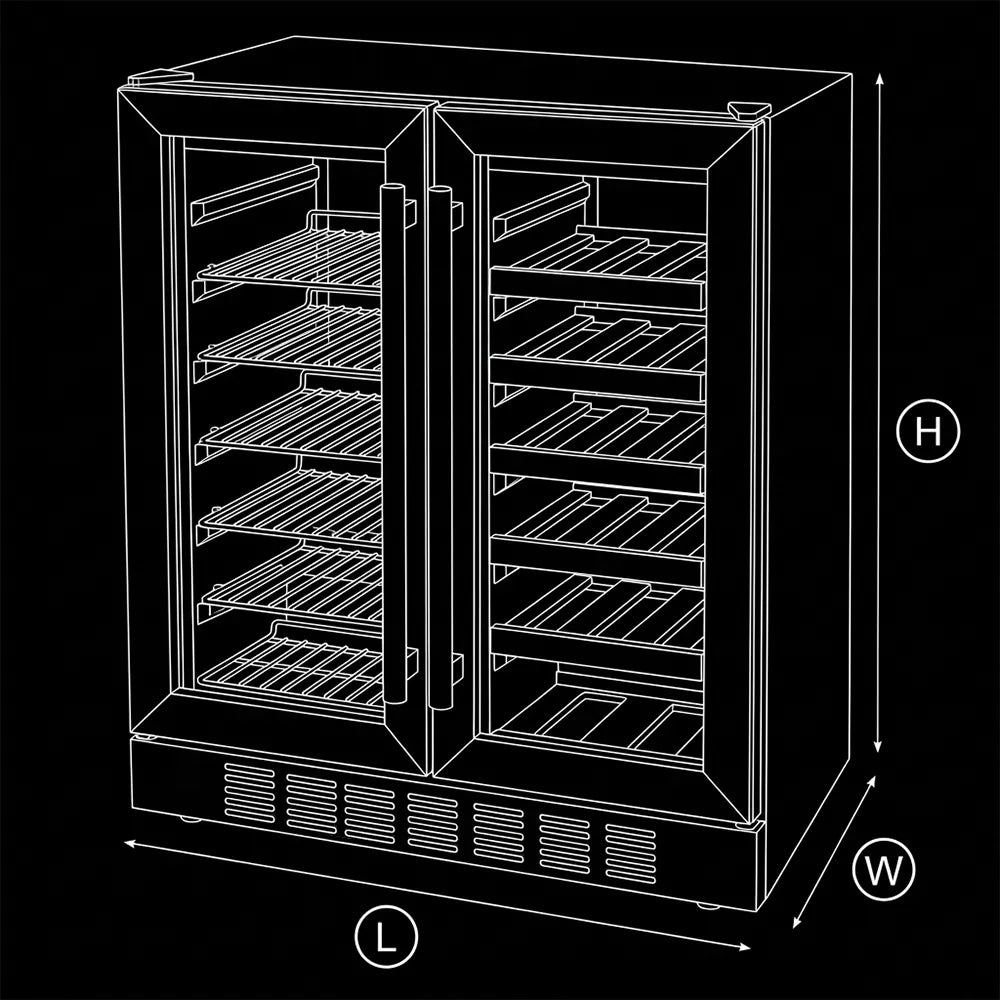 H

W

L