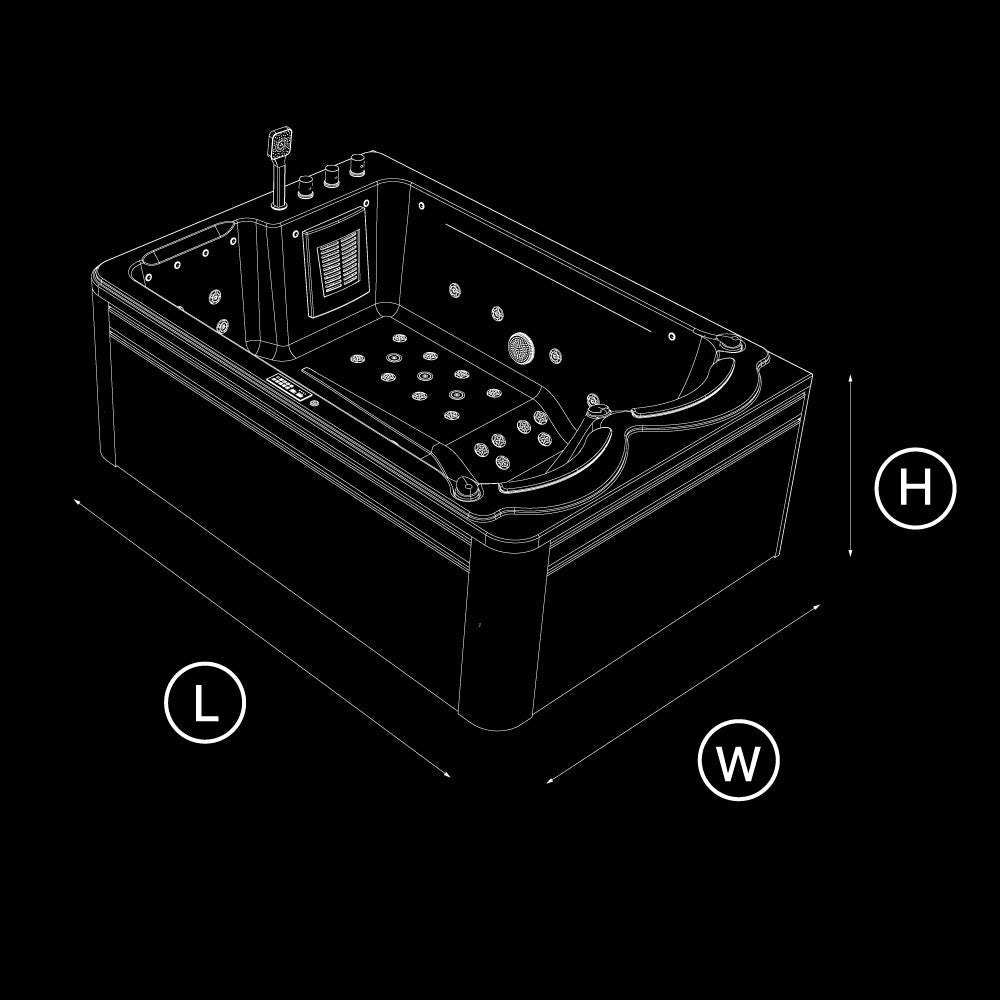 H

L

W