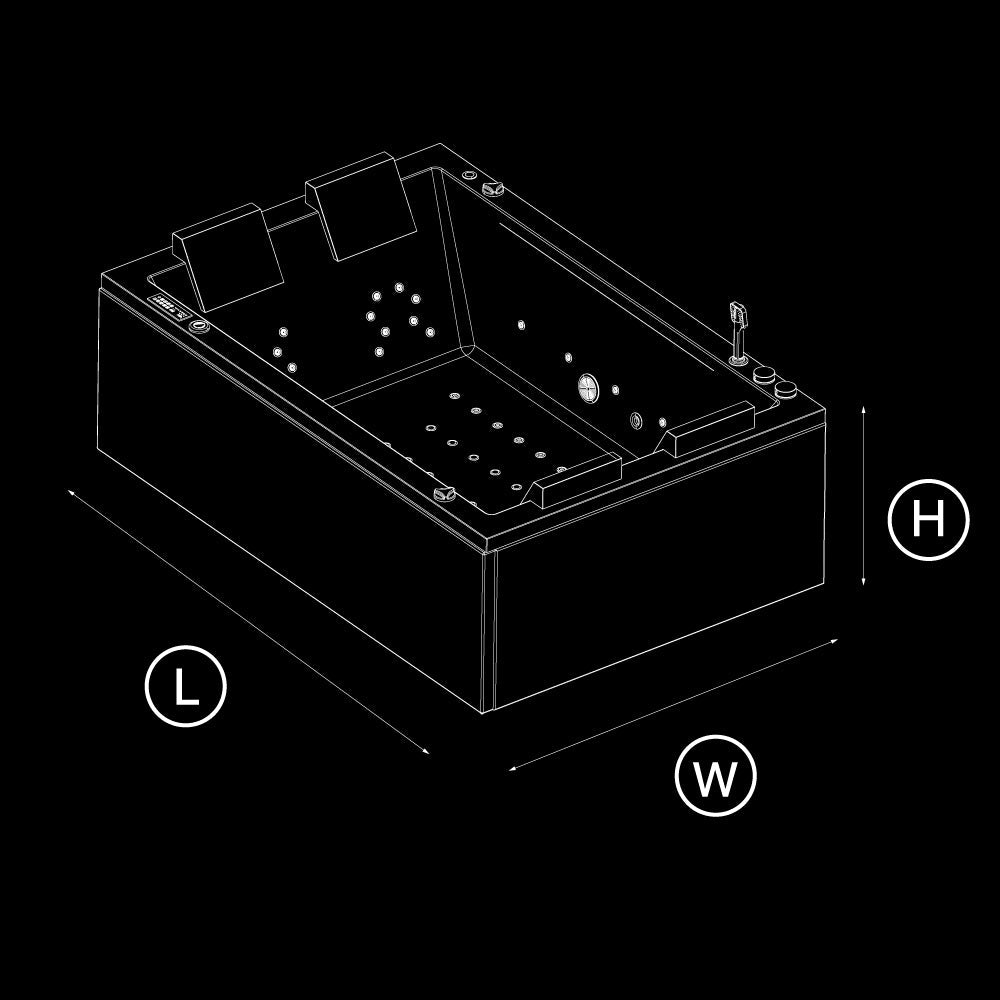 H

L

W