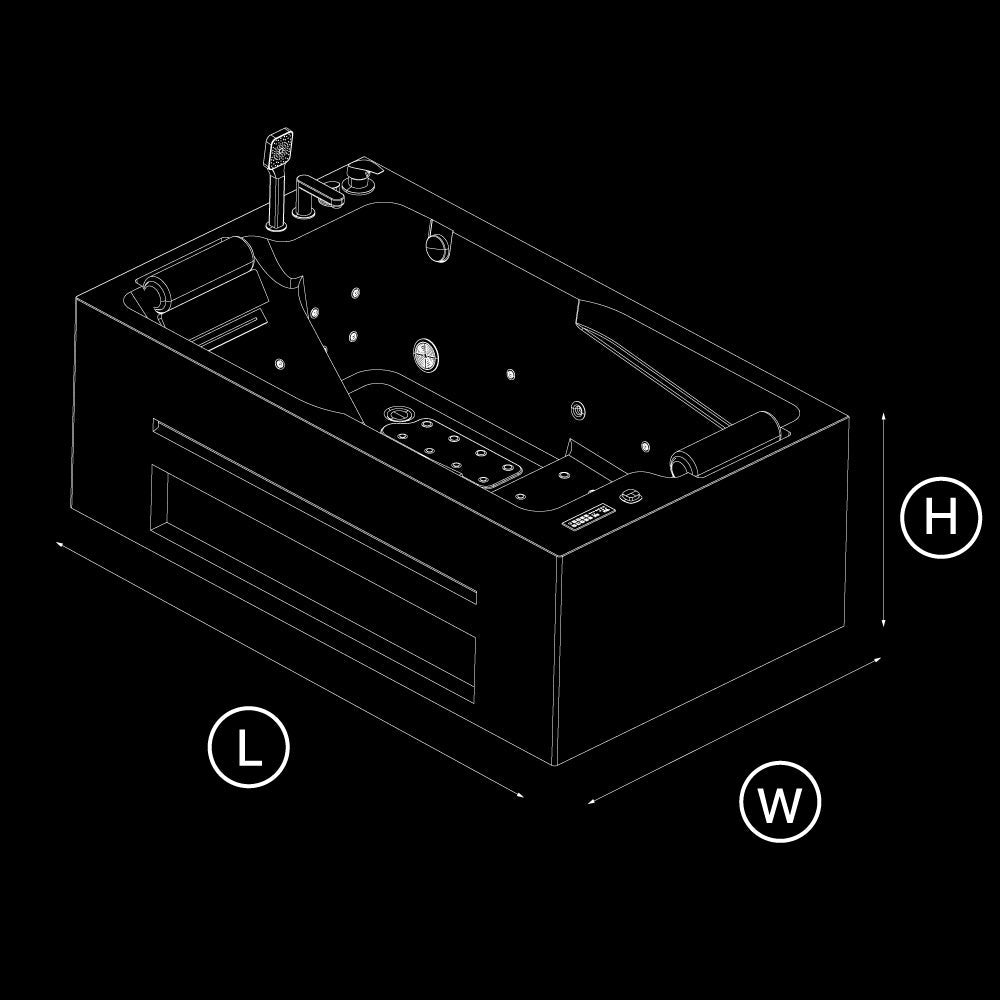 H

L

W