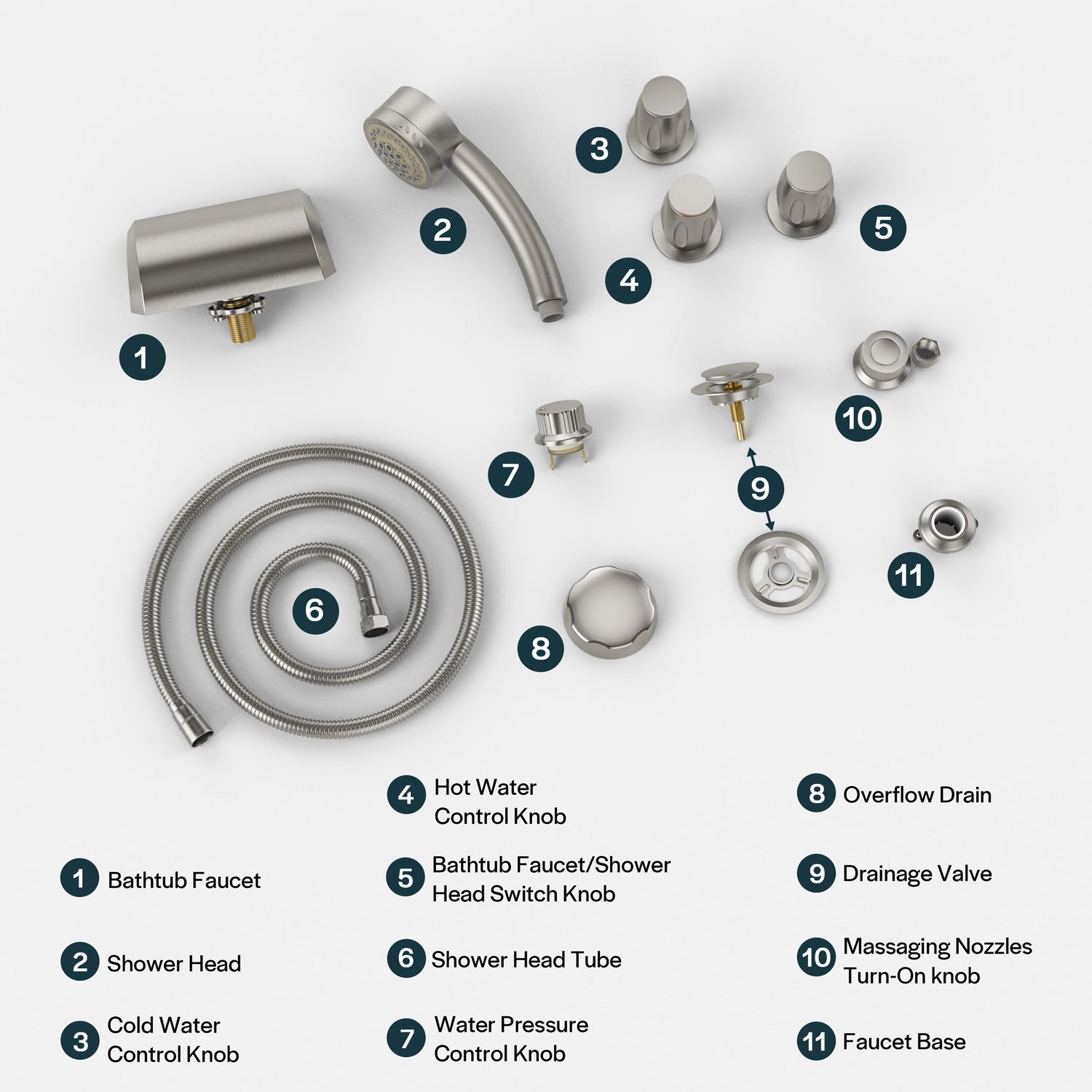 3

2

5

4

1

10

7

9

6

11

8

1 Bathtub Faucet

2 Shower Head

3 Cold Water Control Knob

4 Hot Water Control Knob

5 Bathtub Faucet/Shower Head Switch Knob

6 Shower Head Tube

7 Water Pressure Control Knob

8 Overflow Drain

9 Drainage Valve

10 Massaging Nozzles Turn-On knob

11 Faucet Base