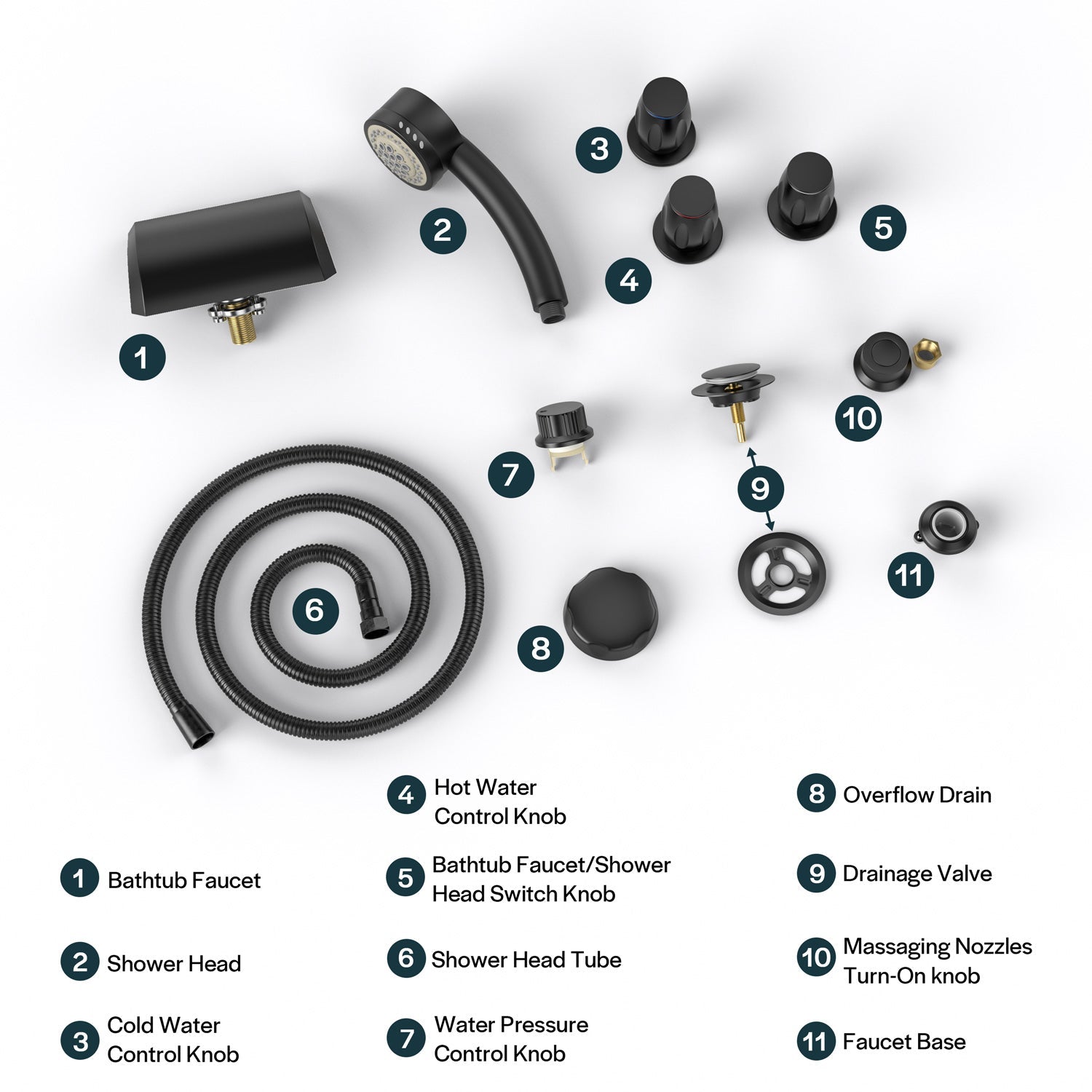 3
2
5
4
1
10
7
9
6
11
8

1 Bathtub Faucet

2 Shower Head

3 Cold Water Control Knob

4 Hot Water Control Knob

5 Bathtub Faucet/Shower Head Switch Knob

6 Shower Head Tube

7 Water Pressure Control Knob

8 Overflow Drain

9 Drainage Valve

10 Massaging Nozzles Turn-On knob

11 Faucet Base