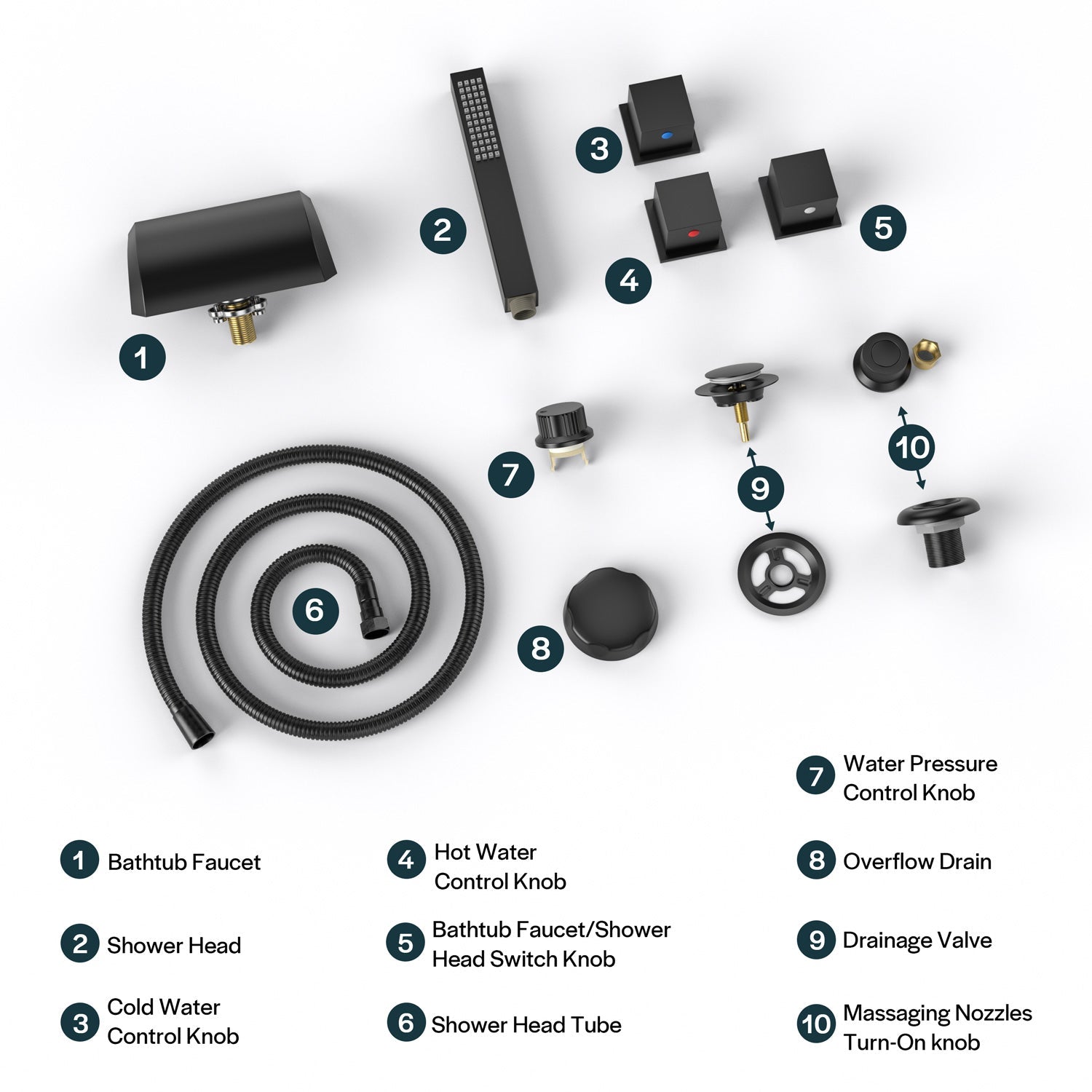 3

2

5

4

1

10

7

9

6

8

1 Bathtub Faucet

2 Shower Head

3 Cold Water Control Knob

4 Hot Water Control Knob

5 Bathtub Faucet/Shower Head Switch Knob

6 Shower Head Tube

7 Water Pressure Control Knob

8 Overflow Drain

9 Drainage Valve

10 Massaging Nozzles Turn-On knob