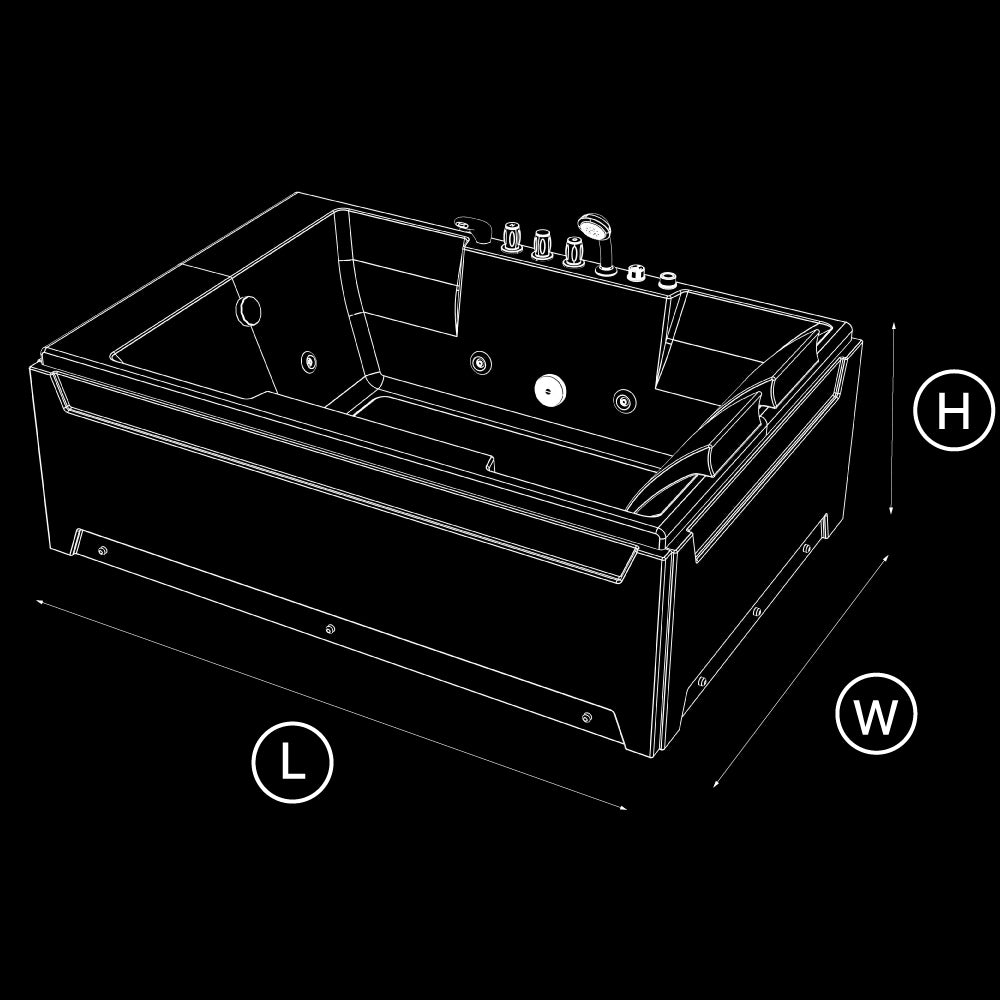 H
W
L