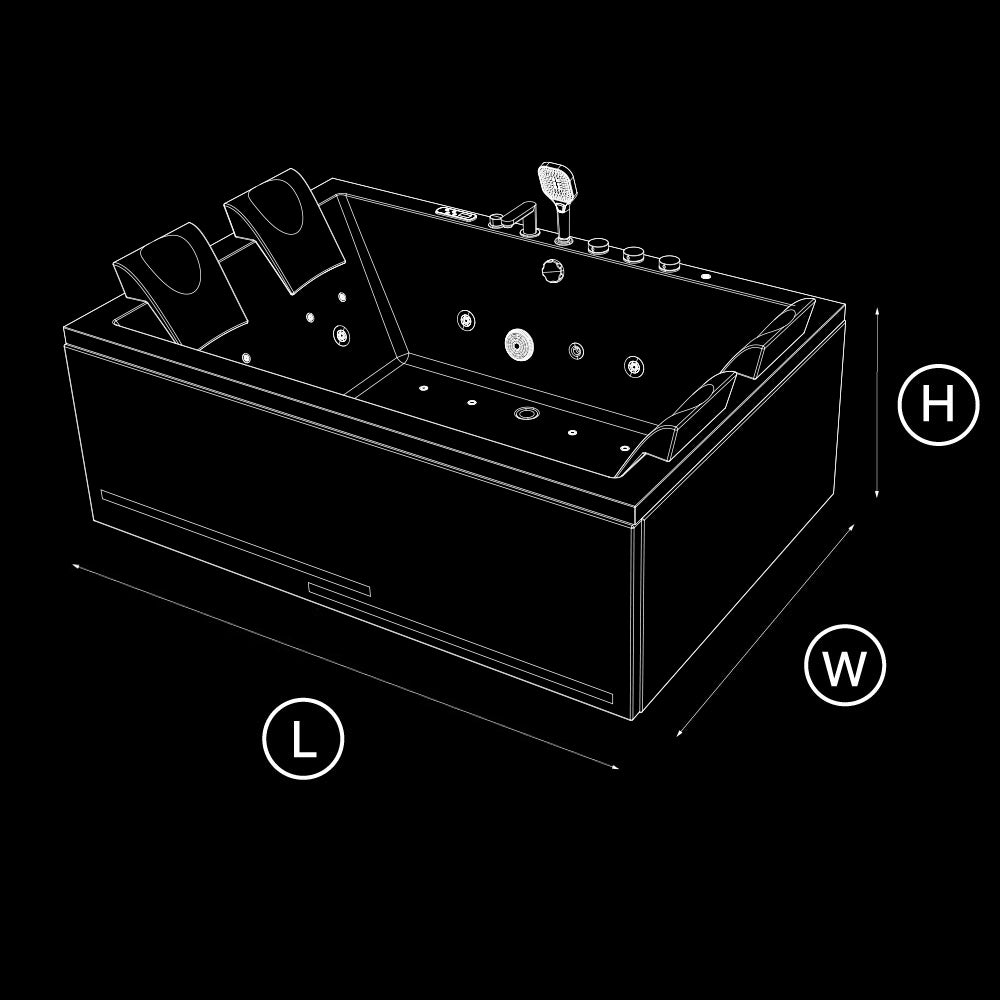 H

W

L