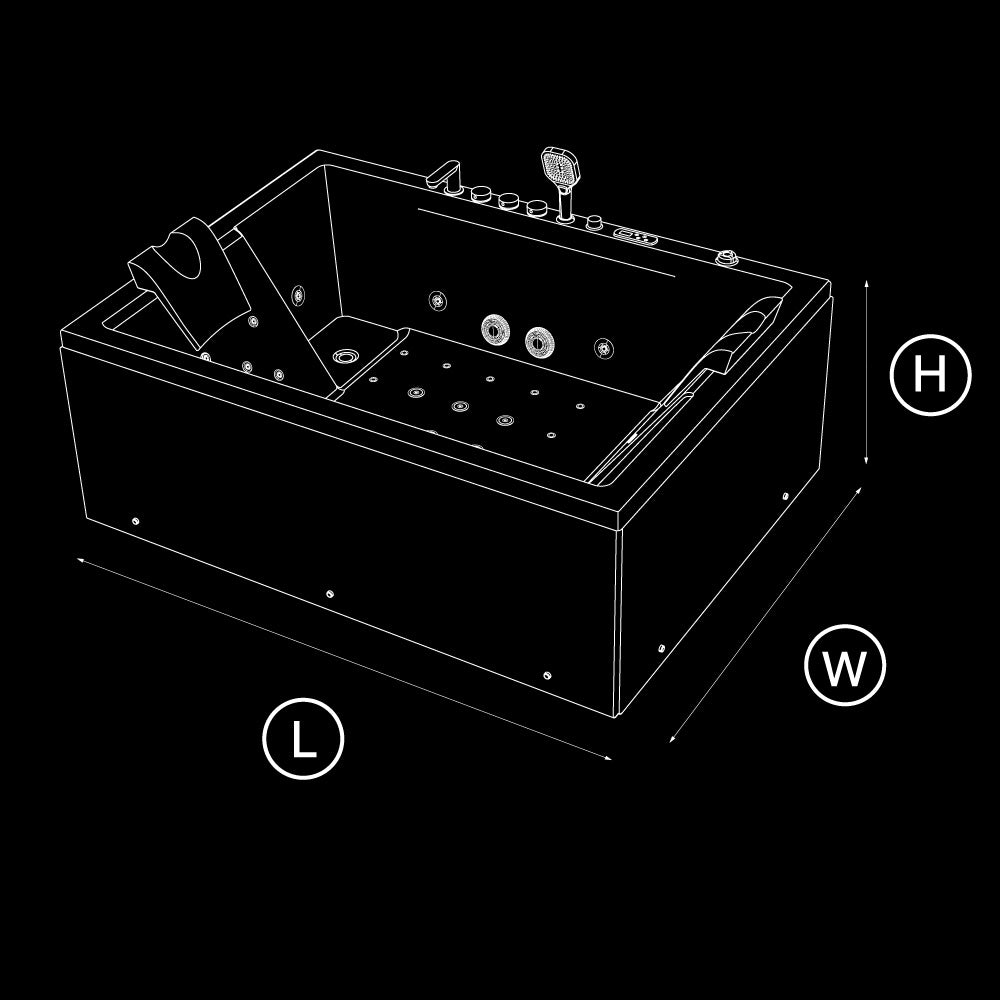 H
W
L