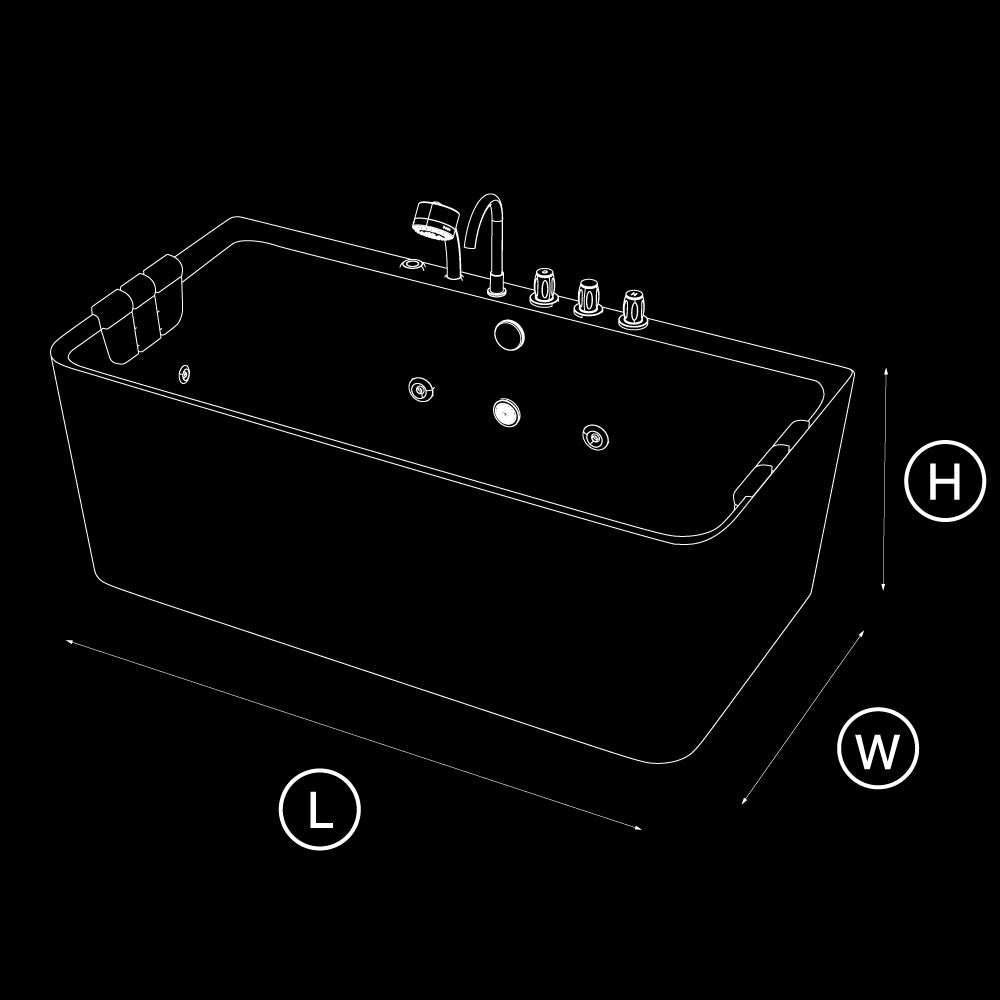 H

W

L