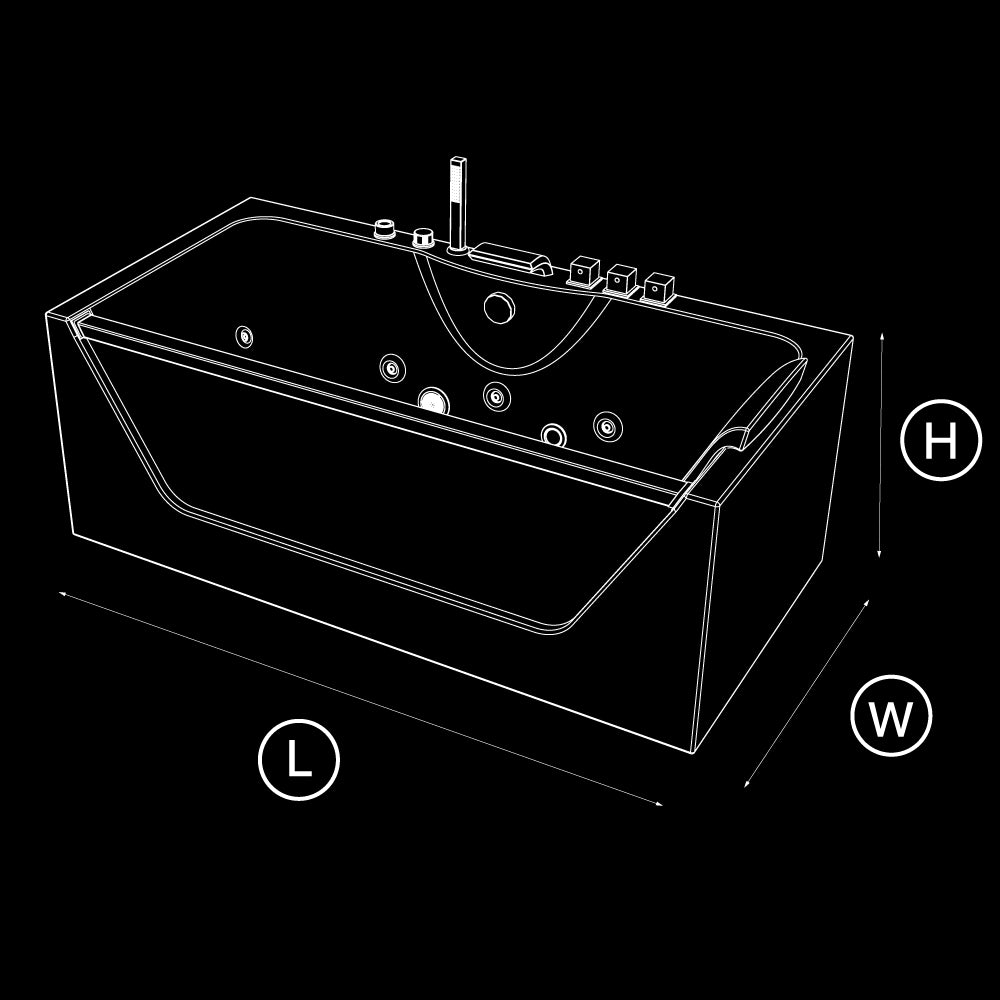 H

W

L