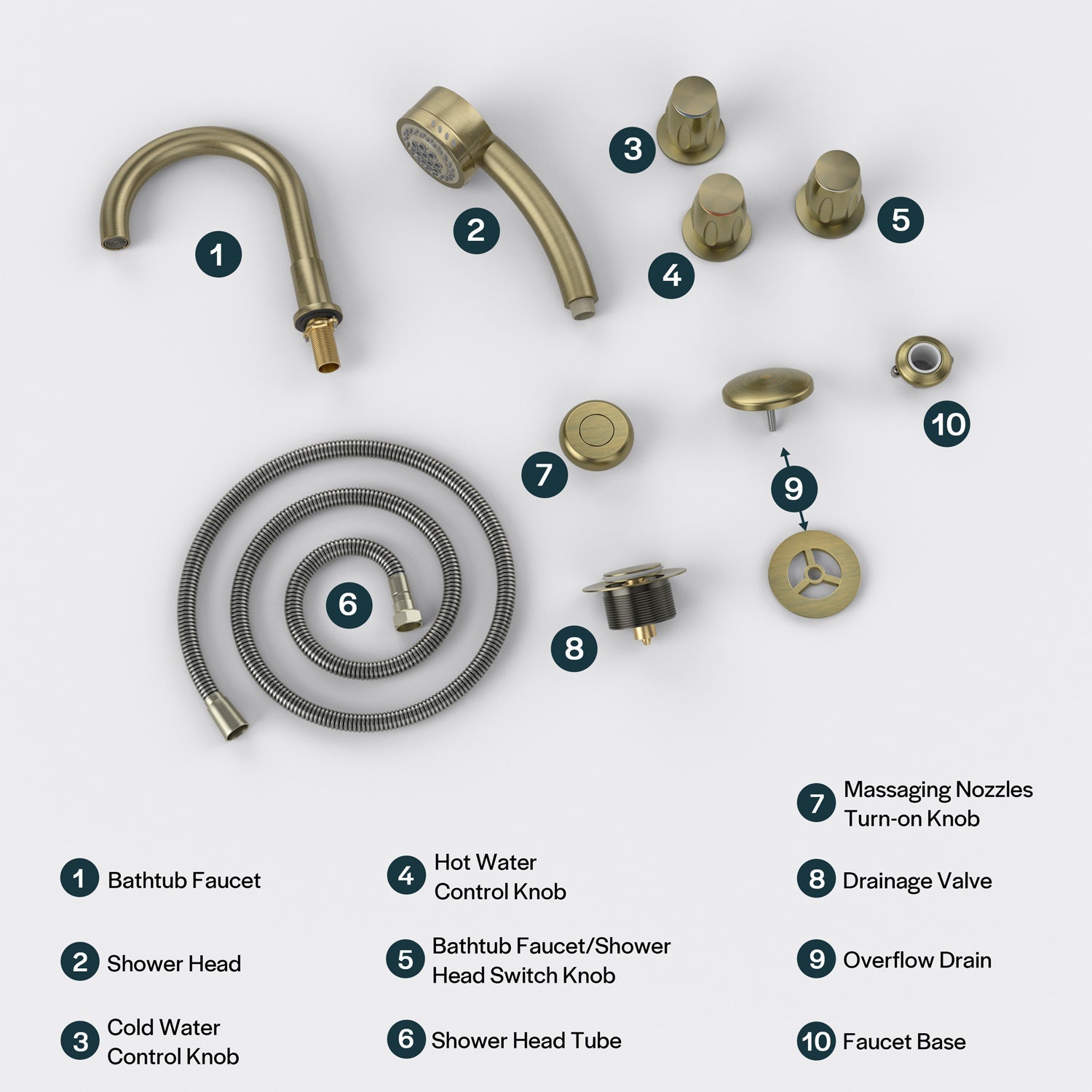 1

2

3

4

5

10

7

9

6

8

1 Bathtub Faucet

2 Shower Head

3 Cold Water Control Knob

4 Hot Water Control Knob

5 Bathtub Faucet/Shower Head Switch Knob

6 Shower Head Tube

7 Massaging Nozzles Turn-on Knob

8 Drainage Valve

9 Overflow Drain

10 Faucet Base