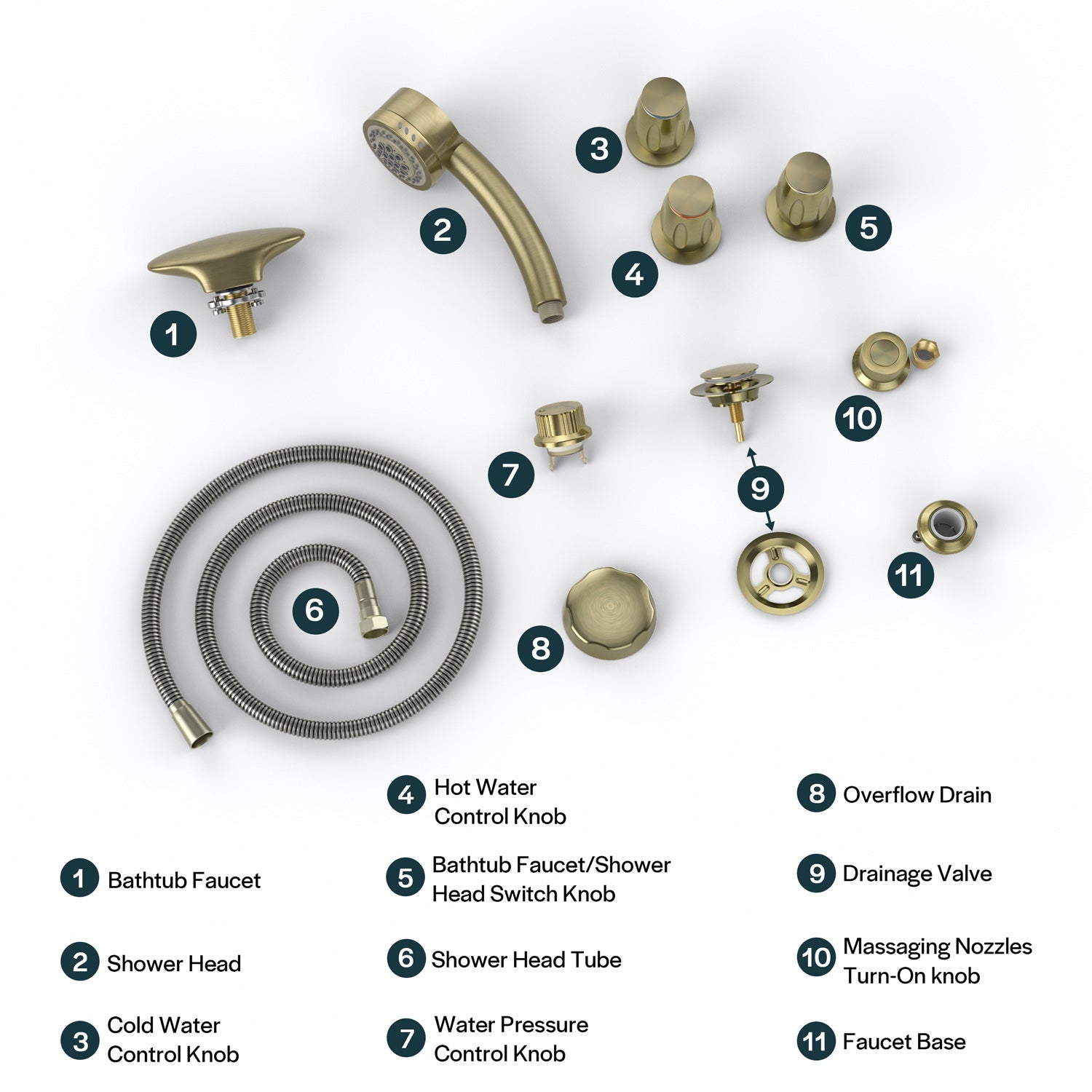 3
2
5
4
1
10
7
9
6
11
8

1 Bathtub Faucet

2 Shower Head

3 Cold Water Control Knob

4 Hot Water Control Knob

5 Bathtub Faucet/Shower Head Switch Knob

6 Shower Head Tube

7 Water Pressure Control Knob

8 Overflow Drain

9 Drainage Valve

10 Massaging Nozzles Turn-On knob

11 Faucet Base