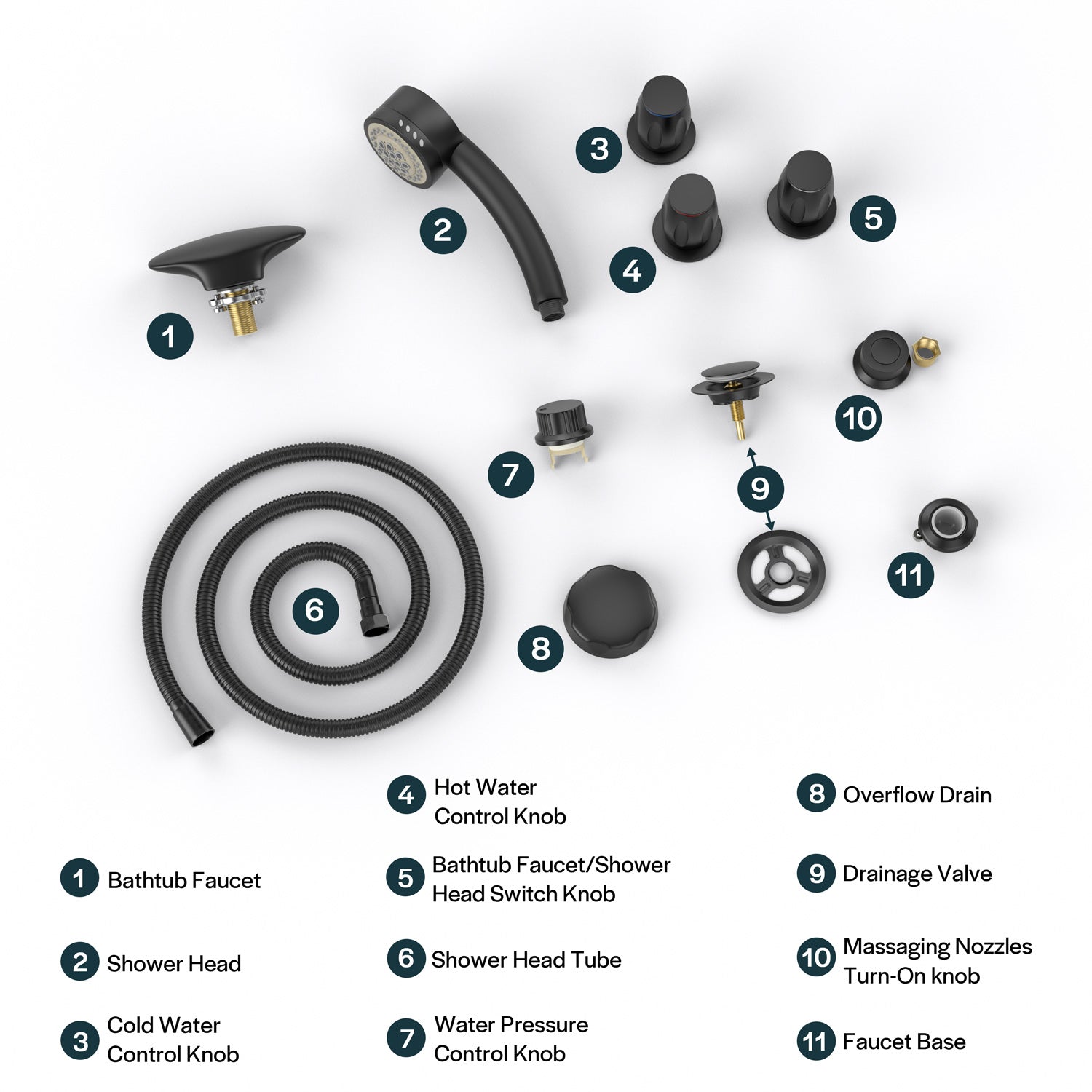 3

2

5

4

1

10

7

9

6

11

8

1 Bathtub Faucet

2 Shower Head

3 Cold Water Control Knob

4 Hot Water Control Knob

5 Bathtub Faucet/Shower Head Switch Knob

6 Shower Head Tube

7 Water Pressure Control Knob

8 Overflow Drain

9 Drainage Valve

10 Massaging Nozzles Turn-On knob

11 Faucet Base